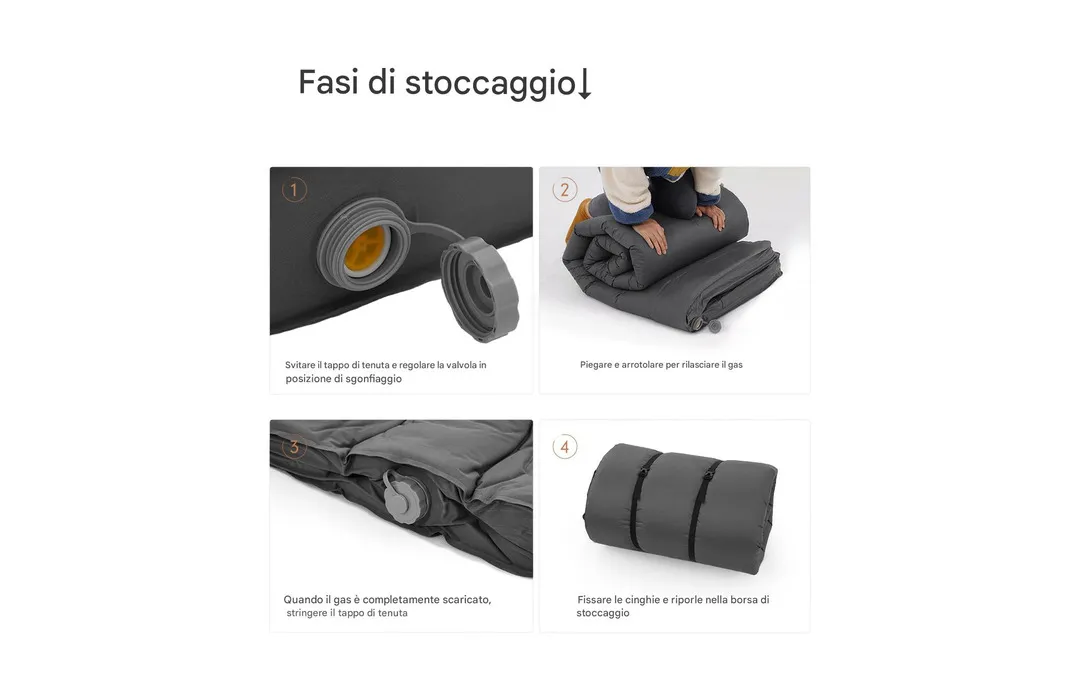 Fasi di stoccaggio↓

1

Svitare il tappo di tenuta e regolare la valvola in posizione di sgonfiaggio

2

Piegare e arrotolare per rilasciare il gas

3

Quando il gas è completamente scaricato, stringere il tappo di tenuta

4

Fissare le cinghie e riporle nella borsa di stoccaggio